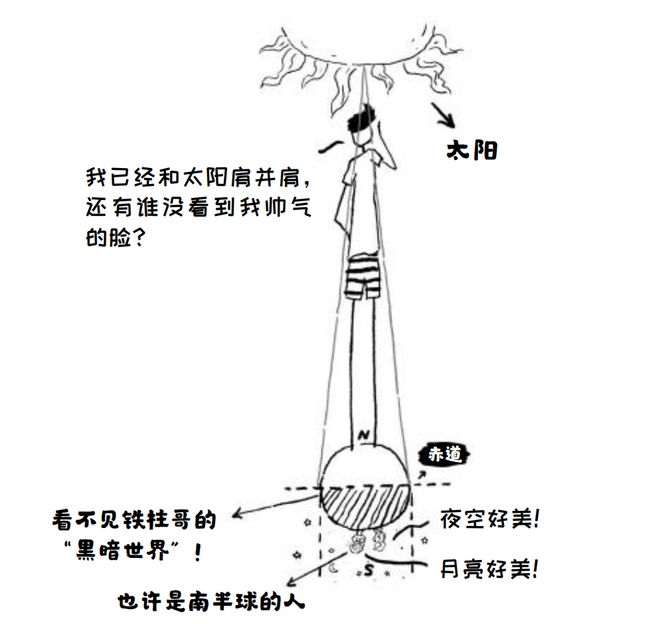 太阳

我已经和太阳肩并肩，还有谁没看到我帅气的脸？

N

赤道

看不见铁柱哥的“黑暗世界”！

夜空好美！

月亮好美！

S

也许是南半球的人